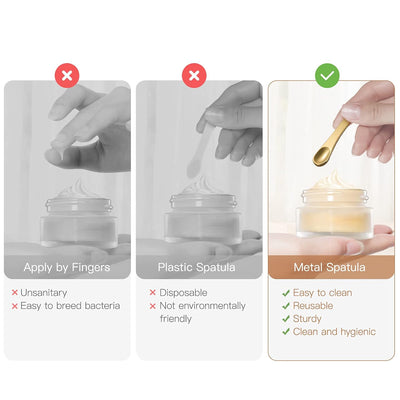 Apply by Fingers

× Unsanitary
× Easy to breed bacteria

Plastic Spatula

× Disposable
× Not environmentally friendly

Metal Spatula

✓ Easy to clean
✓ Reusable
✓ Sturdy
✓ Clean and hygienic