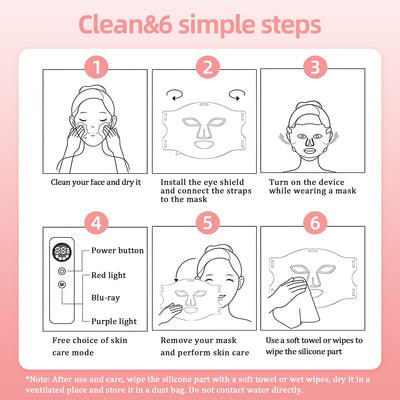 Clean&6 simple steps

1

Clean your face and dry it

2

Install the eye shield and connect the straps to the mask

3

Turn on the device while wearing a mask

4

Power button

Red light

Blu-ray

Purple light

Free choice of skin care mode

5

Remove your mask and perform skin care

6

Use a soft towel or wipes to wipe the silicone part

*Note: After use and care, wipe the silicone part with a soft towel or wet wipes, dry it in a ventilated place and store it in a dust bag. Do not contact water directly.